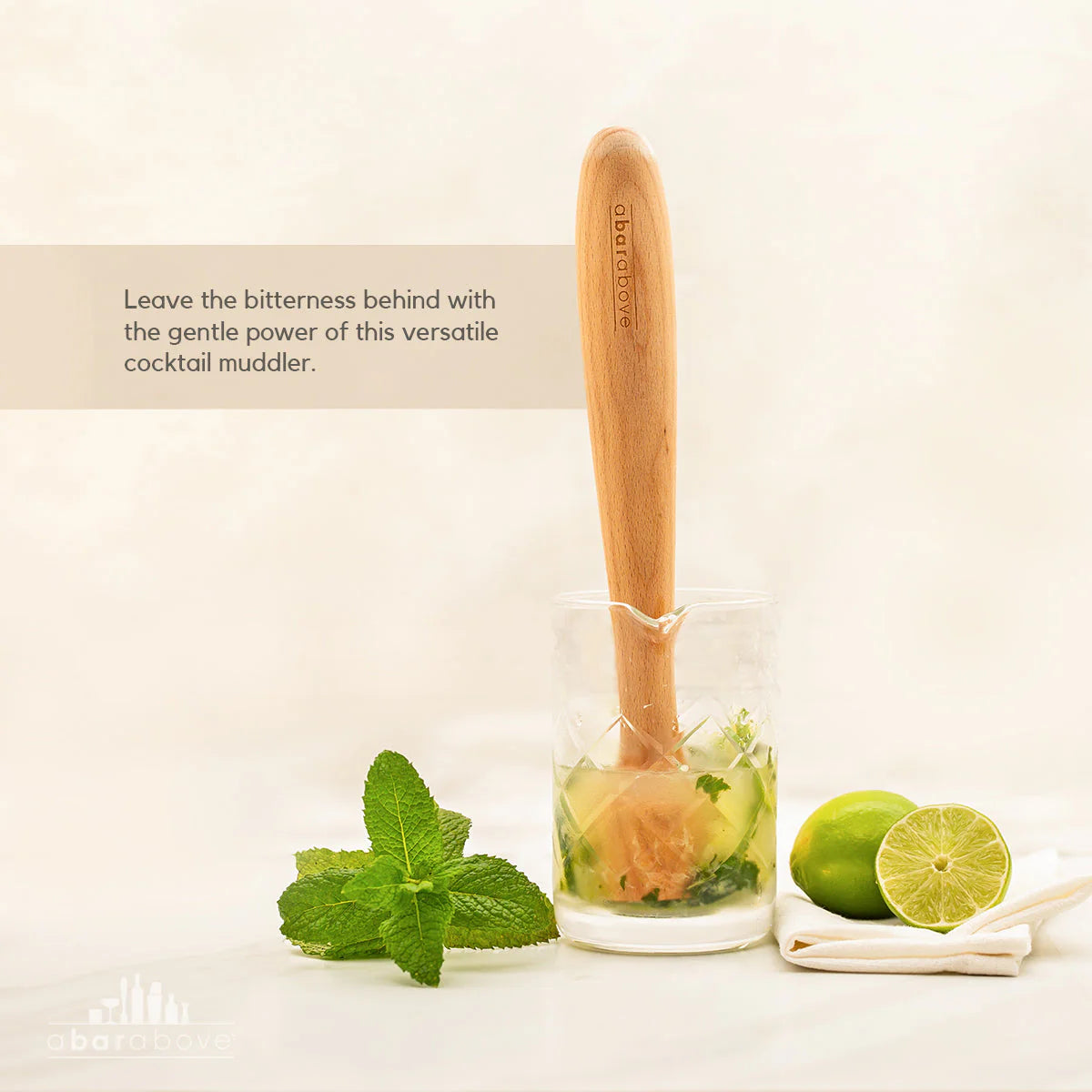 Leave the bitterness behind with the gentle power of this versatile cocktail muddler.

abarabove

abarabove