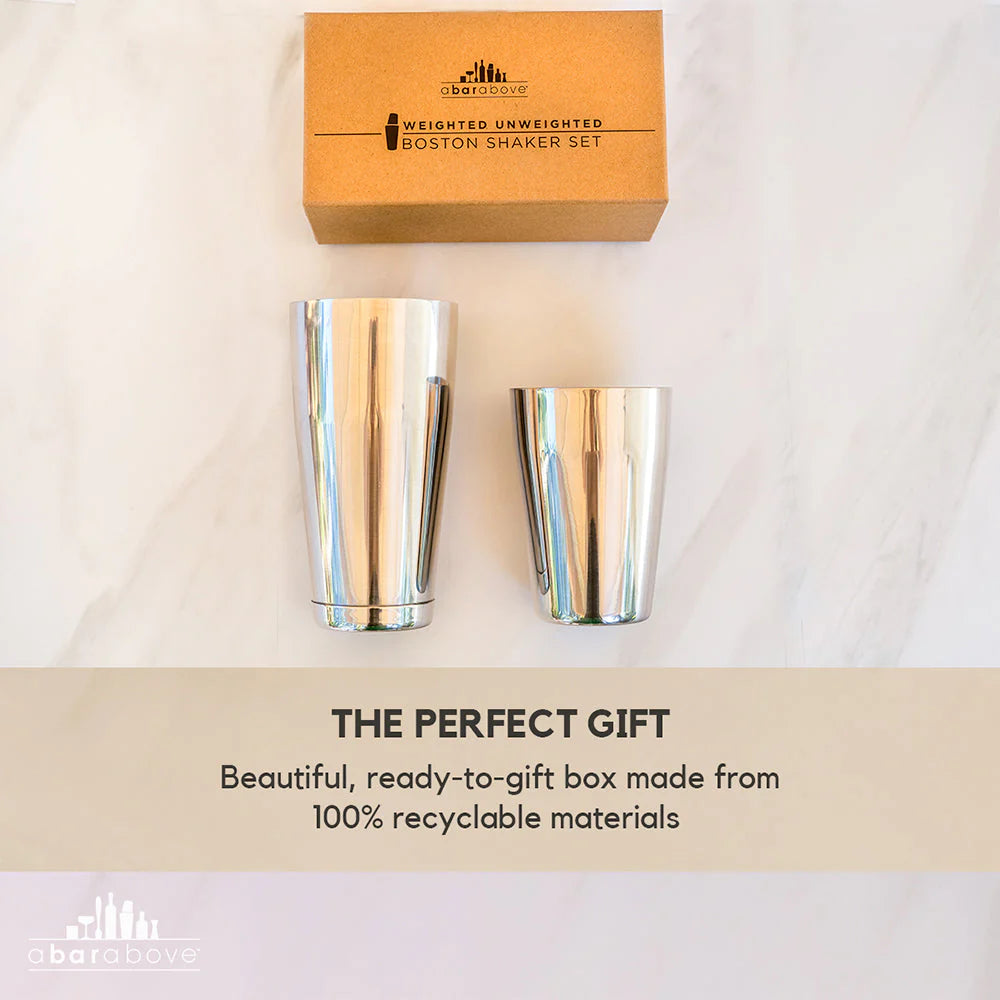 abarabove

WEIGHTED UNWEIGHTED
BOSTON SHAKER SET

THE PERFECT GIFT

Beautiful, ready-to-gift box made from 100% recyclable materials

abarabove